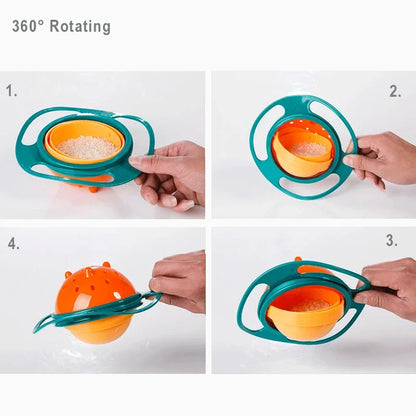 360° Rotating

1.

2.

4.

3.