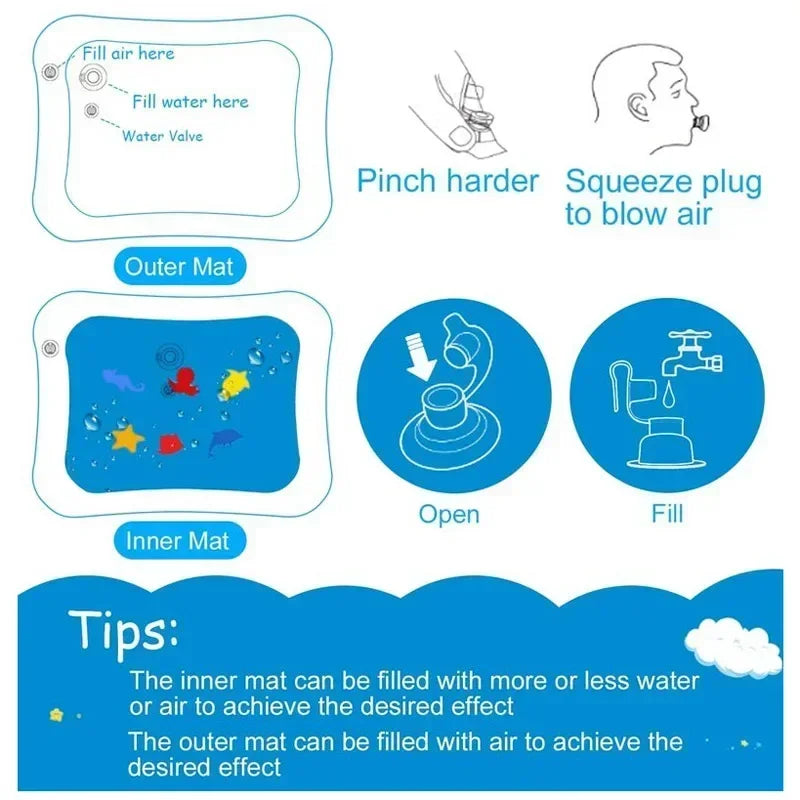 Fill air here
Fill water here
Water Valve

Outer Mat

Pinch harder

Squeeze plug to blow air

Inner Mat

Open

Fill

Tips:

The inner mat can be filled with more or less water or air to achieve the desired effect

The outer mat can be filled with air to achieve the desired effect