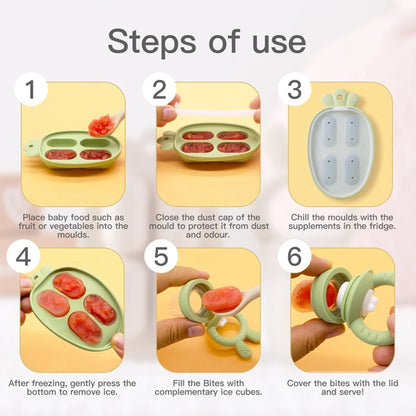 Steps of use

1

Place baby food such as fruit or vegetables into the moulds.

2

Close the dust cap of the mould to protect it from dust and odour.

3

Chill the moulds with the supplements in the fridge.

4

After freezing, gently press the bottom to remove ice.

5

Fill the Bites with complementary ice cubes.

6

Cover the bites with the lid and serve!