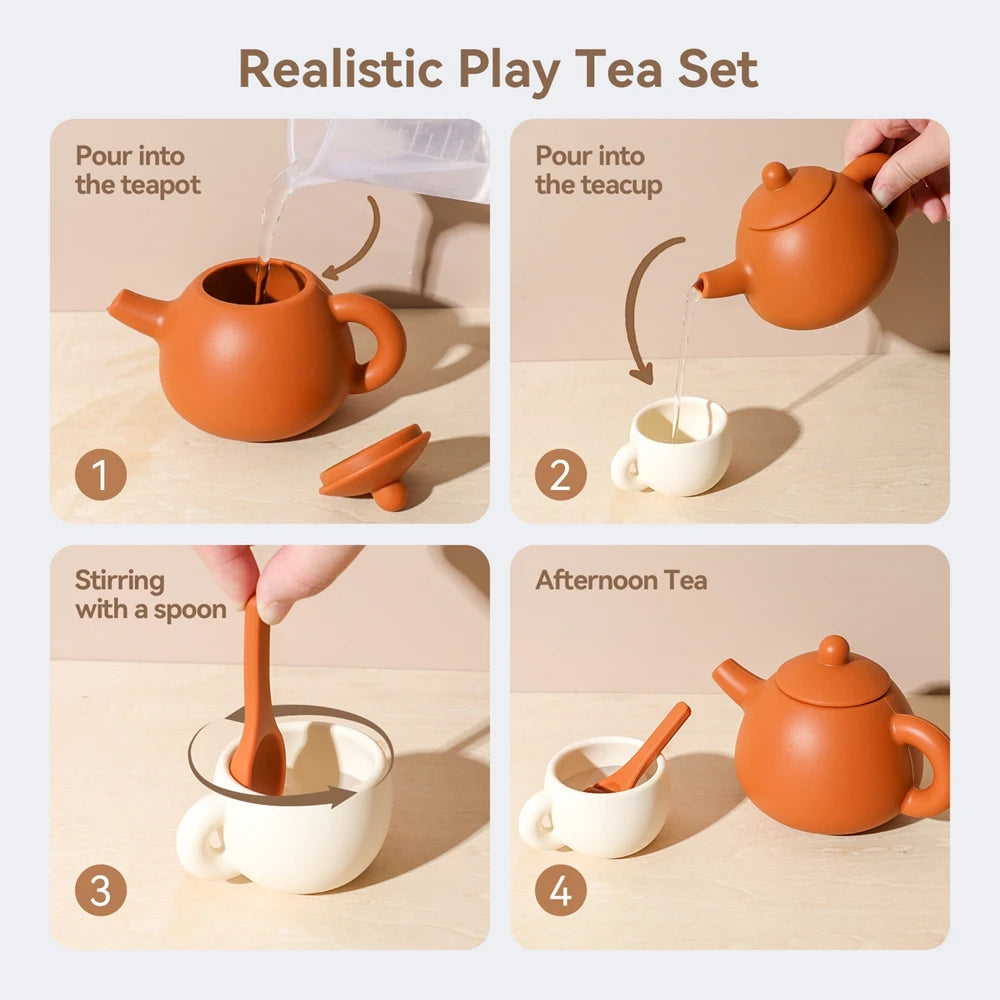 Realistic Play Tea Set

Pour into the teapot

1

Pour into the teacup

2

Stirring with a spoon

3

Afternoon Tea

4