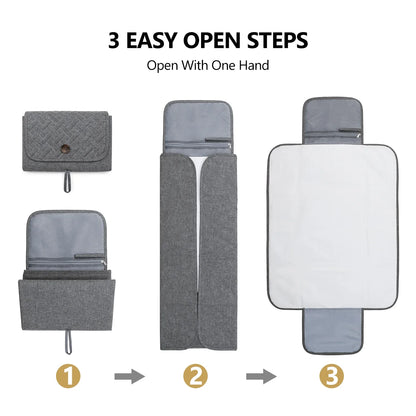 3 EASY OPEN STEPS

Open With One Hand

1

2

3