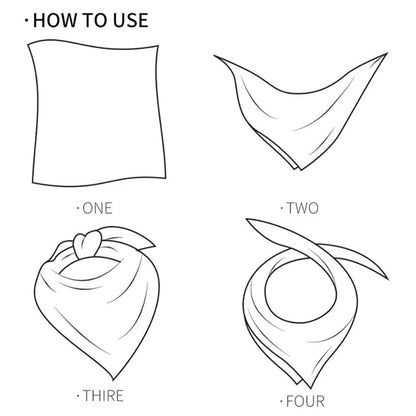 · HOW TO USE

· ONE

· TWO

· THIRE

· FOUR