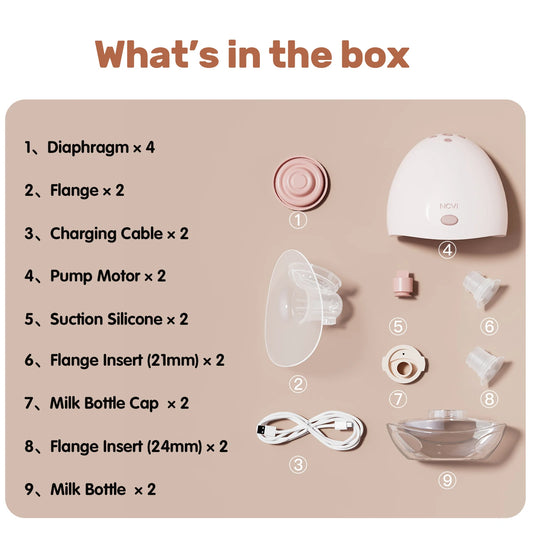 What's in the box

1、Diaphragm × 4

2、Flange × 2

3、Charging Cable × 2

4、Pump Motor × 2

5、Suction Silicone × 2

6、Flange Insert (21mm) × 2

7、Milk Bottle Cap × 2

8、Flange Insert (24mm) × 2

9、Milk Bottle × 2

①

NCVI

④

⑤ ⑥

②

⑦ ⑧

③

⑨